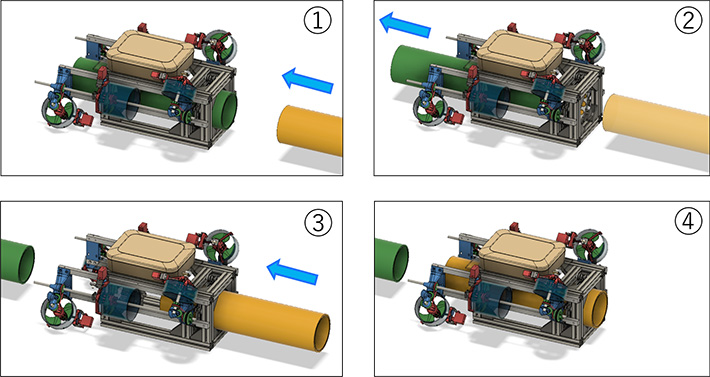 ①

②

③

④