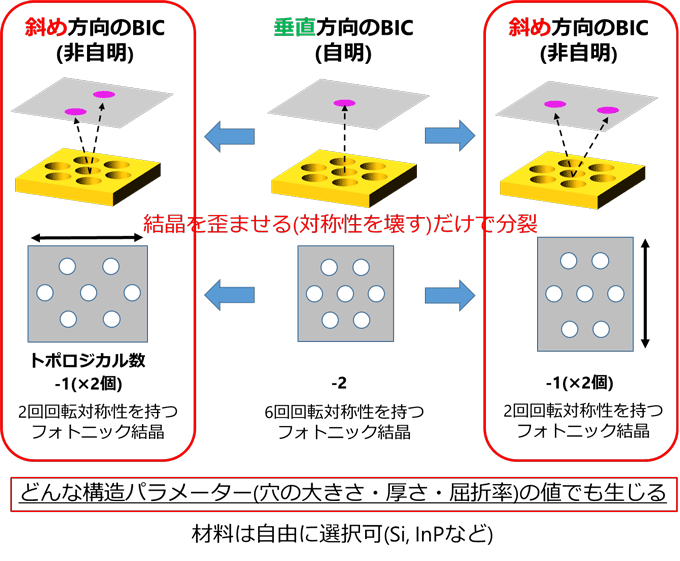 斜め方向のBIC
(非自明)

垂直方向のBIC
(自明)

斜め方向のBIC
(非自明)

結晶を歪ませる(対称性を壊す)だけで分裂

トポロジカル数
-1(×2個)
2回回転対称性を持つ
フォトニック結晶

-2
6回回転対称性を持つ
フォトニック結晶

-1(×2個)
2回回転対称性を持つ
フォトニック結晶

どんな構造パラメーター(穴の大きさ・厚さ・屈折率)の値でも生じる

材料は自由に選択可(Si, InPなど)