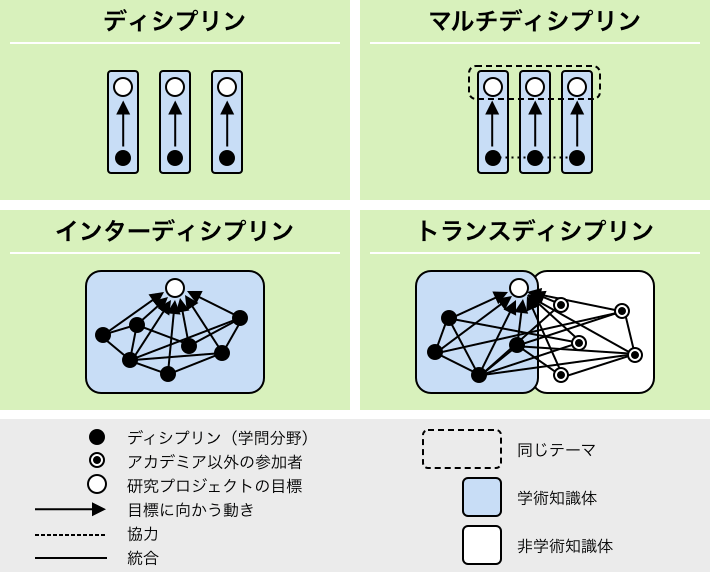 ディシプリン

マルチディシプリン

インターディシプリン

トランスディシプリン

ディシプリン（学問分野）
アカデミア以外の参加者
研究プロジェクトの目標
目標に向かう動き
協力
統合

同じテーマ
学術知識体
非学術知識体