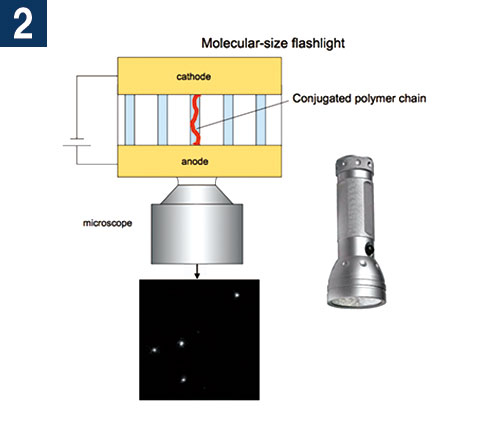 2

Molecular-size flashlight

cathode

Conjugated polymer chain

anode

microscope